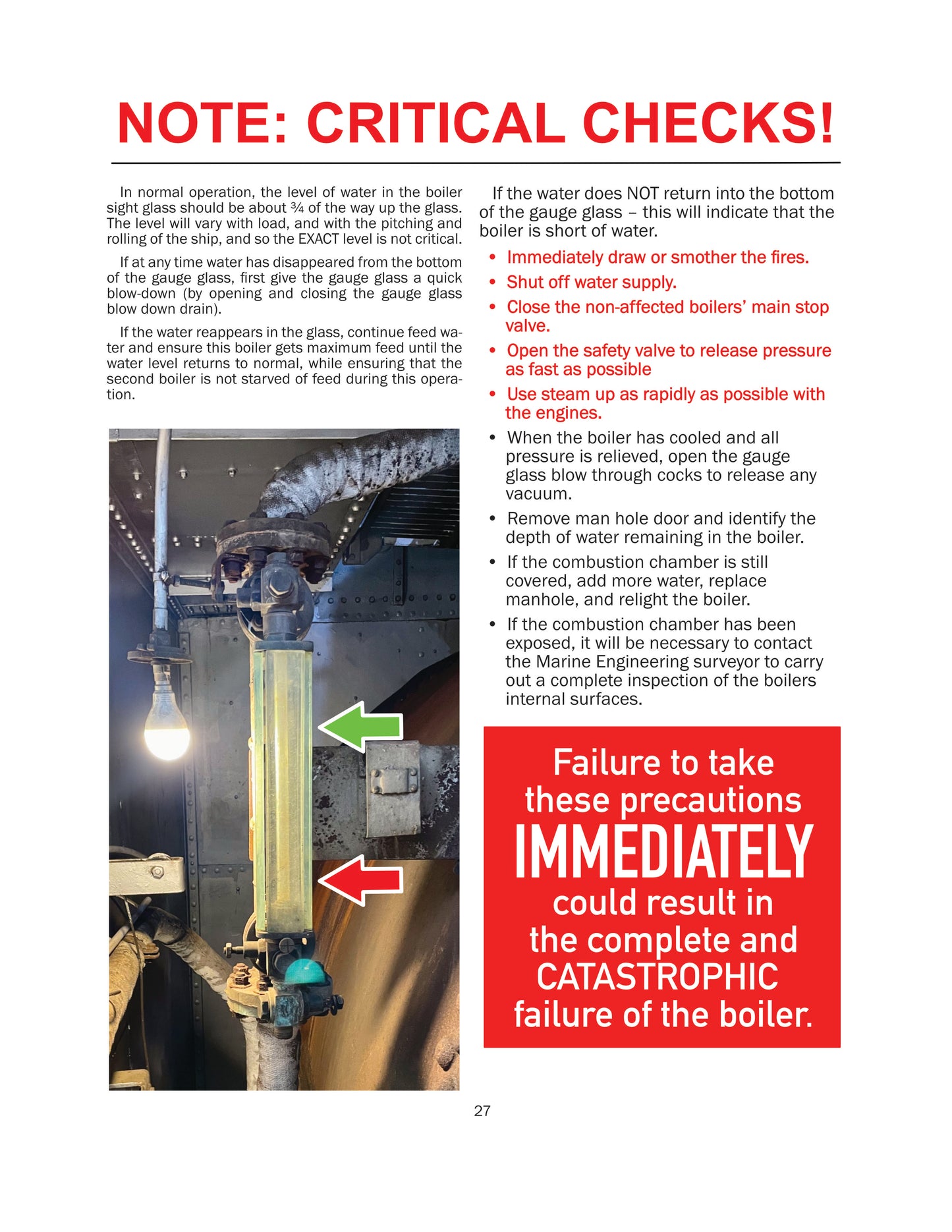 NOTE: CRITICAL CHECKS!

In normal operation, the level of water in the boiler sight glass should be about ¾ of the way up the glass. The level will vary with load, and with the pitching and rolling of the ship, and so the EXACT level is not critical.

If at any time water has disappeared from the bottom of the gauge glass, first give the gauge glass a quick blow-down (by opening and closing the gauge glass blow down drain).

If the water reappears in the glass, continue feed water and ensure this boiler gets maximum feed until the water level returns to normal, while ensuring that the second boiler is not starved of feed during this operation.

If the water does NOT return into the bottom of the gauge glass – this will indicate that the boiler is short of water.

• Immediately draw or smother the fires.
• Shut off water supply.
• Close the non-affected boilers' main stop valve.
• Open the safety valve to release pressure as fast as possible
• Use steam up as rapidly as possible with the engines.
• When the boiler has cooled and all pressure is relieved, open the gauge glass blow through cocks to release any vacuum.
• Remove man hole door and identify the depth of water remaining in the boiler.
• If the combustion chamber is still covered, add more water, replace manhole, and relight the boiler.
• If the combustion chamber has been exposed, it will be necessary to contact the Marine Engineering surveyor to carry out a complete inspection of the boilers internal surfaces.

Failure to take these precautions IMMEDIATELY could result in the complete and CATASTROPHIC failure of the boiler.

27